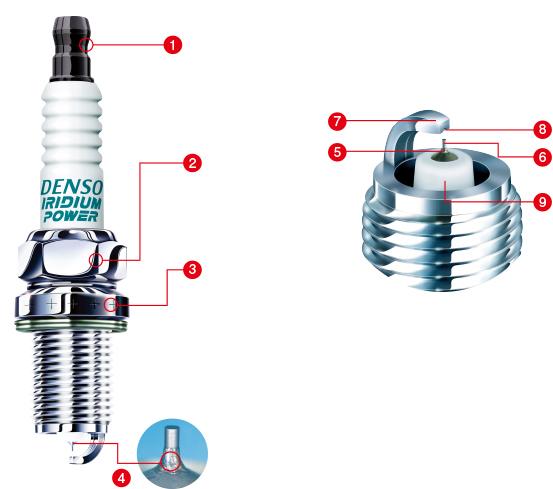 1
2
DENSO
IRIDIUM
POWER
3
4
7
8
5
6
9